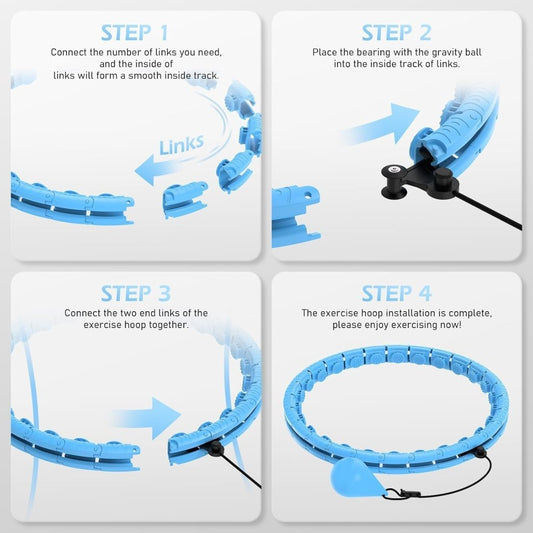 STEP 1

Connect the number of links you need, and the inside of links will form a smooth inside track.

Links

STEP 2

Place the bearing with the gravity ball into the inside track of links.

STEP 3

Connect the two end links of the exercise hoop together.

STEP 4

The exercise hoop installation is complete, please enjoy exercising now!