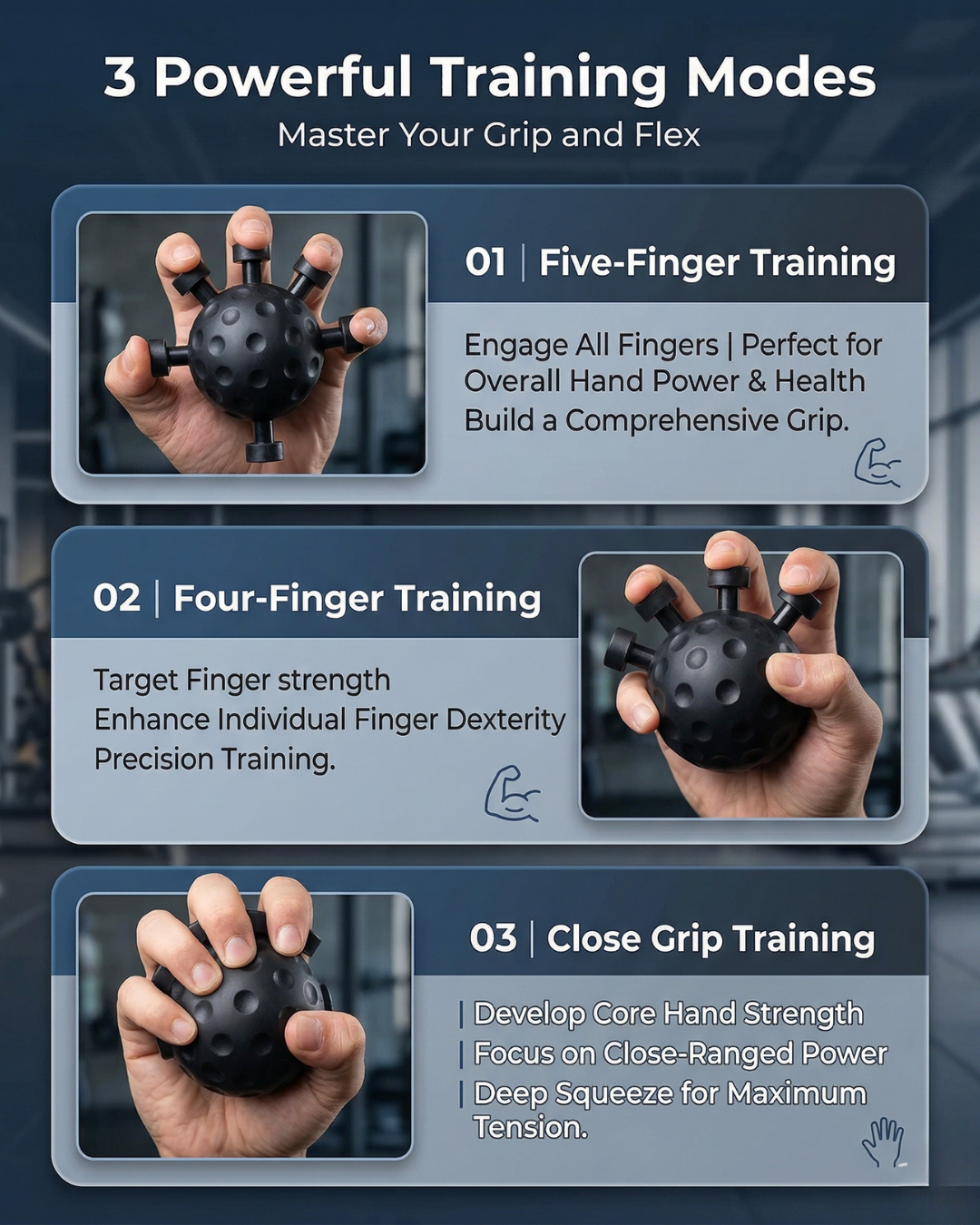 3 Powerful Training Modes

Master Your Grip and Flex

01 | Five-Finger Training

Engage All Fingers | Perfect for Overall Hand Power & Health Build a Comprehensive Grip.

02 | Four-Finger Training

Target Finger strength
Enhance Individual Finger Dexterity
Precision Training.

03 | Close Grip Training

| Develop Core Hand Strength
| Focus on Close-Ranged Power
| Deep Squeeze for Maximum Tension.