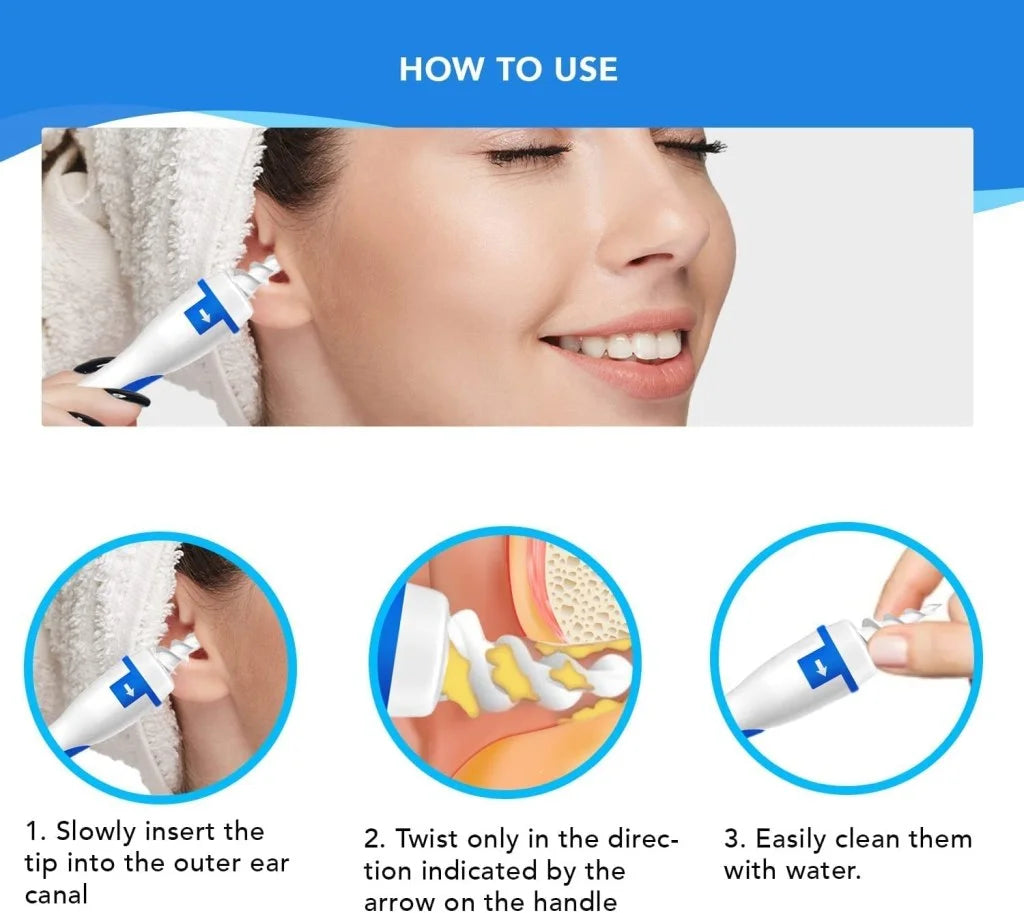 HOW TO USE

1. Slowly insert the tip into the outer ear canal

2. Twist only in the direction indicated by the arrow on the handle

3. Easily clean them with water.